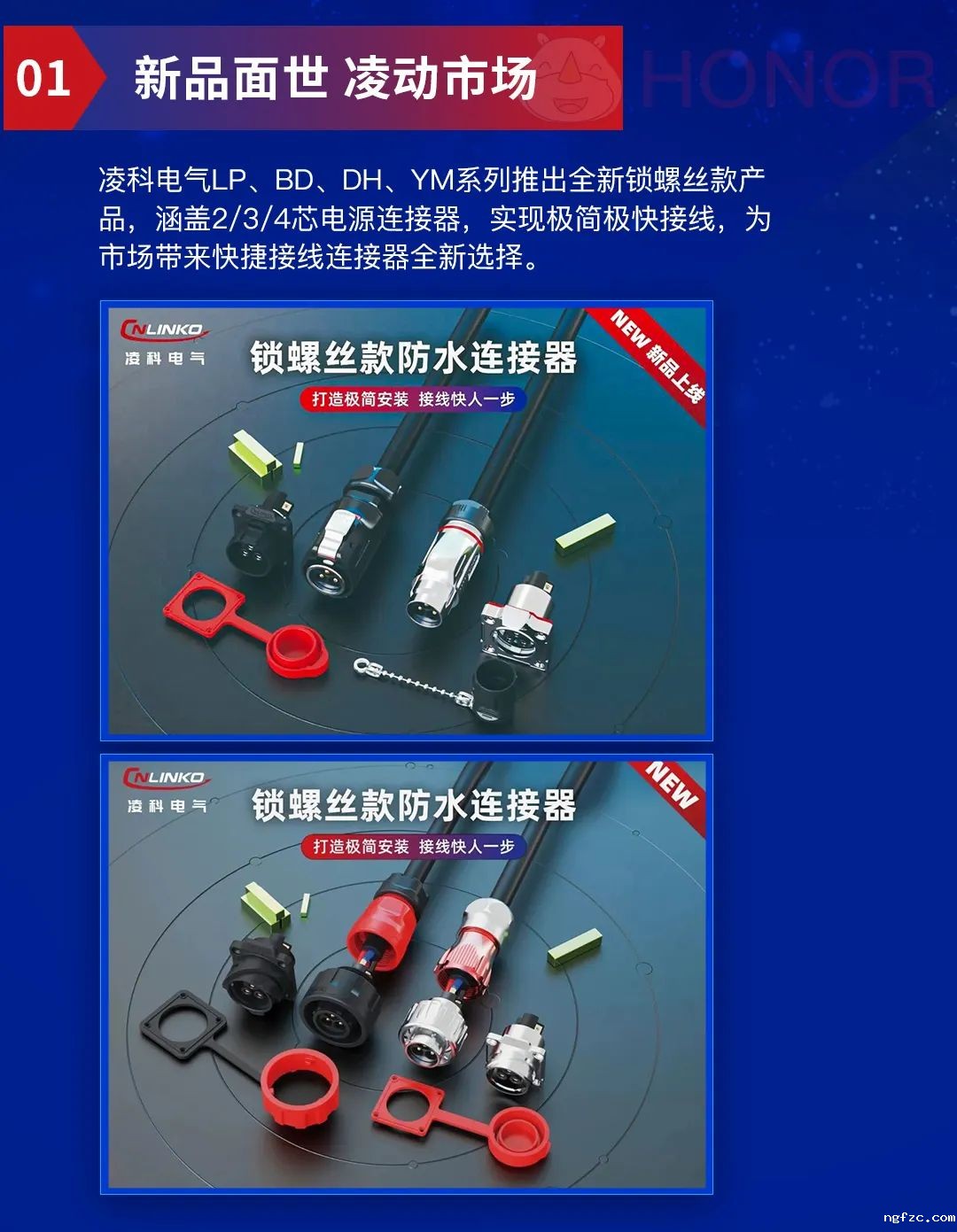 01 新品面世 凌动市场

HONOR

凌科电气LP、BD、DH、YM系列推出全新锁螺丝款产品，涵盖2/3/4芯电源连接器，实现极简极快接线，为市场带来快捷接线连接器全新选择。

CNLINKO
凌科电气

锁螺丝款防水连接器

打造极简安装 接线快人一步

NEW 新品上线

CNLINKO
凌科电气

锁螺丝款防水连接器

打造极简安装 接线快人一步

NEW

ngfzc.com