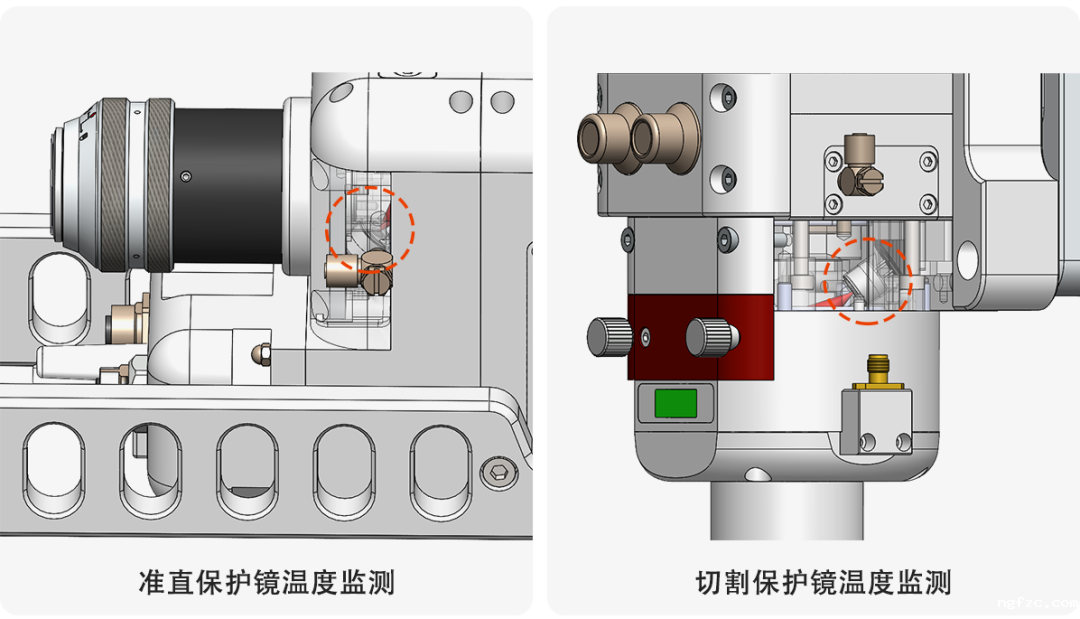 准直保护镜温度监测

切割保护镜温度监测

ngfzc.com